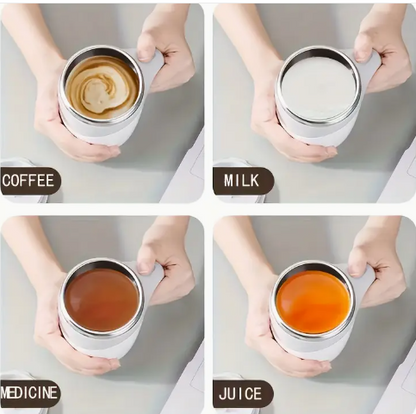 COFFEE

MILK

MEDICINE

JUICE